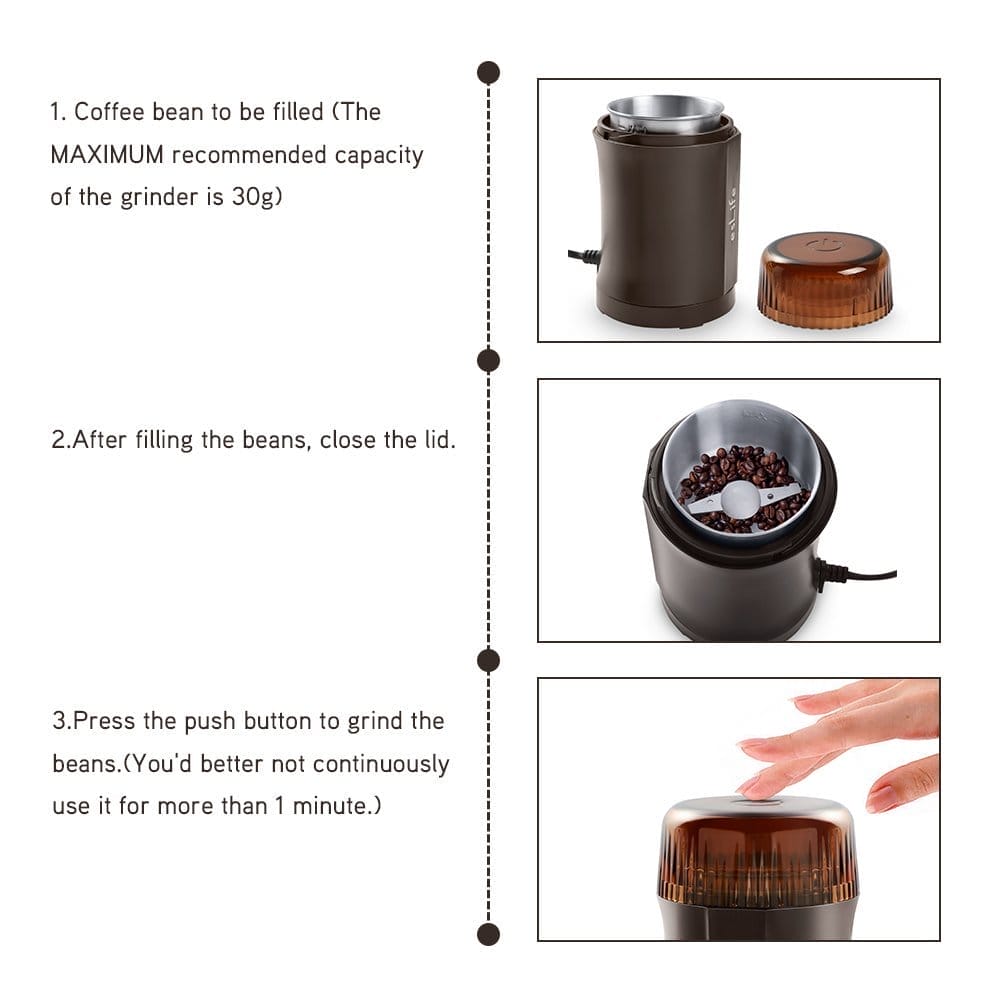 1. Coffee bean to be filled (The MAXIMUM recommended capacity of the grinder is 30g)

2.After filling the beans, close the lid.

3.Press the push button to grind the beans.(You'd better not continuously use it for more than 1 minute.)